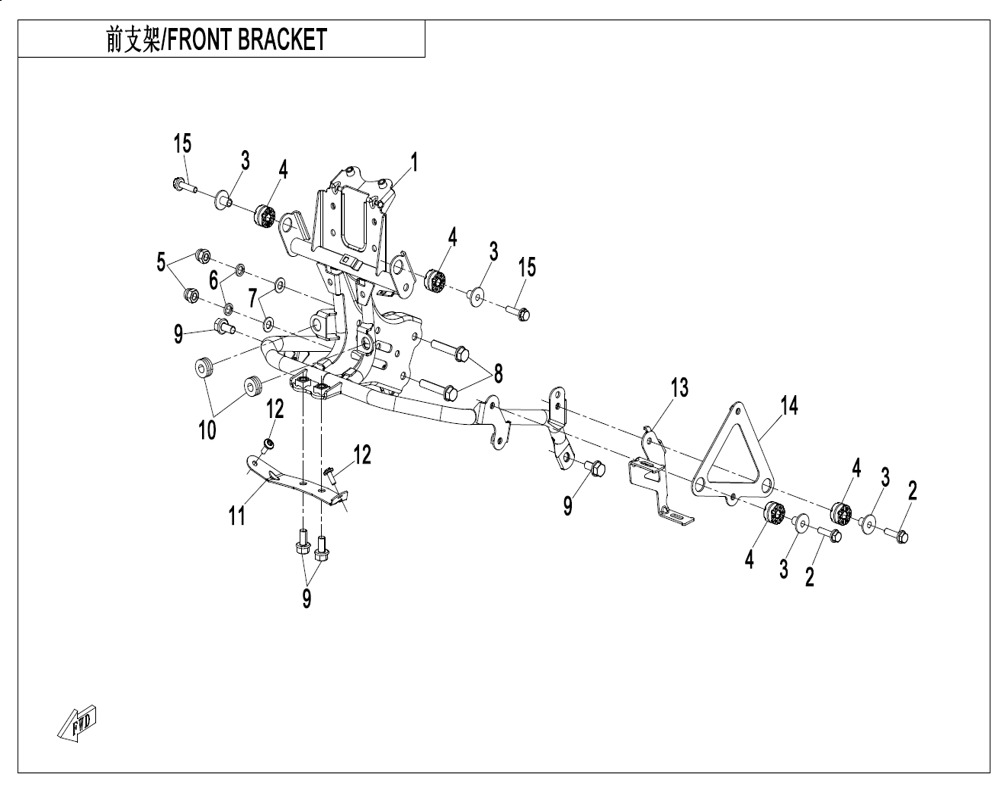 前支架/FRONT BRACKET

15
3
4
1
4
3
15
5
6
7
9
8
10
12
12
11
9
13
14
9
4
3
2
4
3
2
FWD